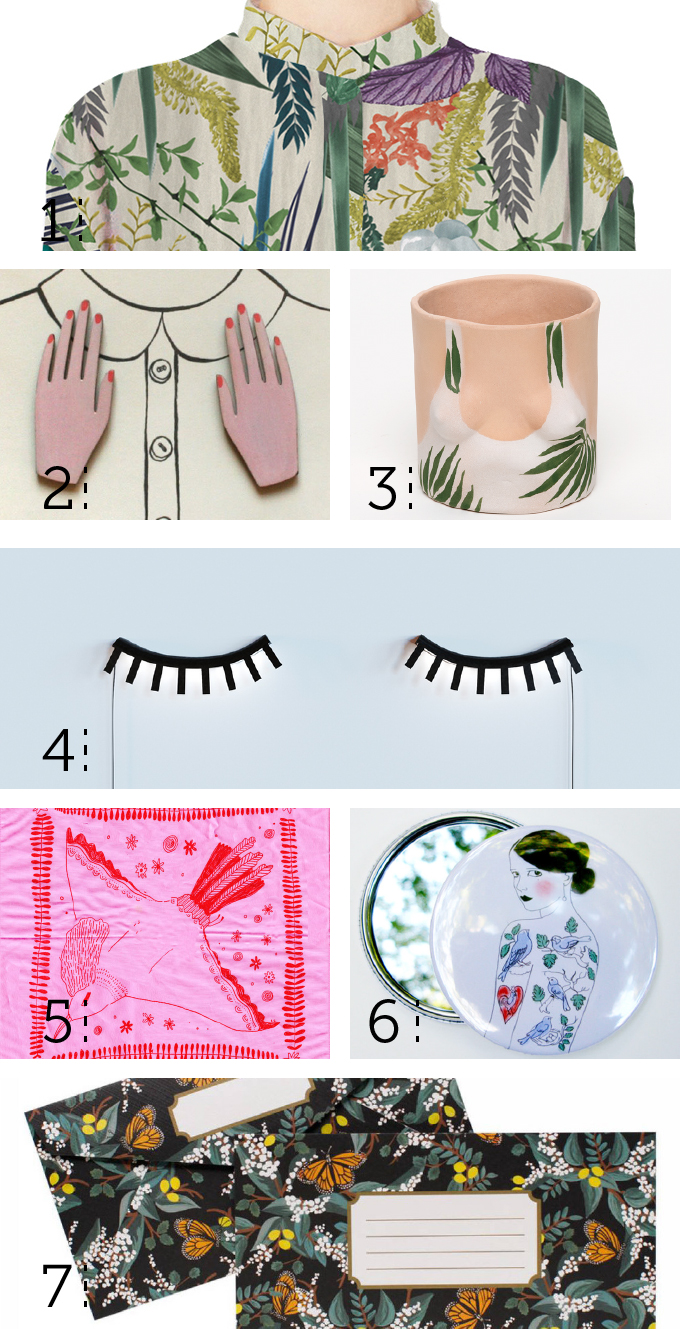 1

2

3

4

5

6

7